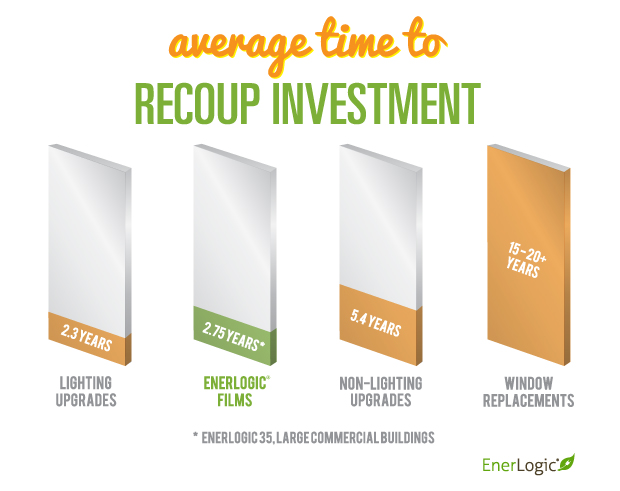 average time to
RECOUP INVESTMENT

2.3 YEARS

LIGHTING UPGRADES

2.75 YEARS*

ENERLOGIC® FILMS

5.4 YEARS

NON-LIGHTING UPGRADES

15-20+ YEARS

WINDOW REPLACEMENTS

* ENERLOGIC 35, LARGE COMMERCIAL BUILDINGS

EnerLogic®