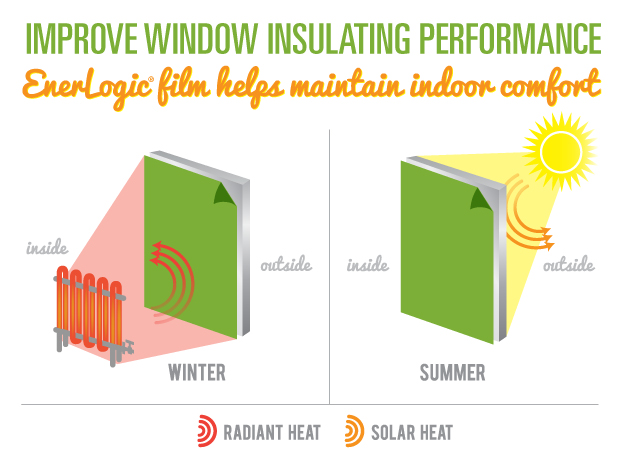 IMPROVE WINDOW INSULATING PERFORMANCE
EnerLogic® film helps maintain indoor comfort

inside
outside
WINTER

inside
outside
SUMMER

RADIANT HEAT
SOLAR HEAT